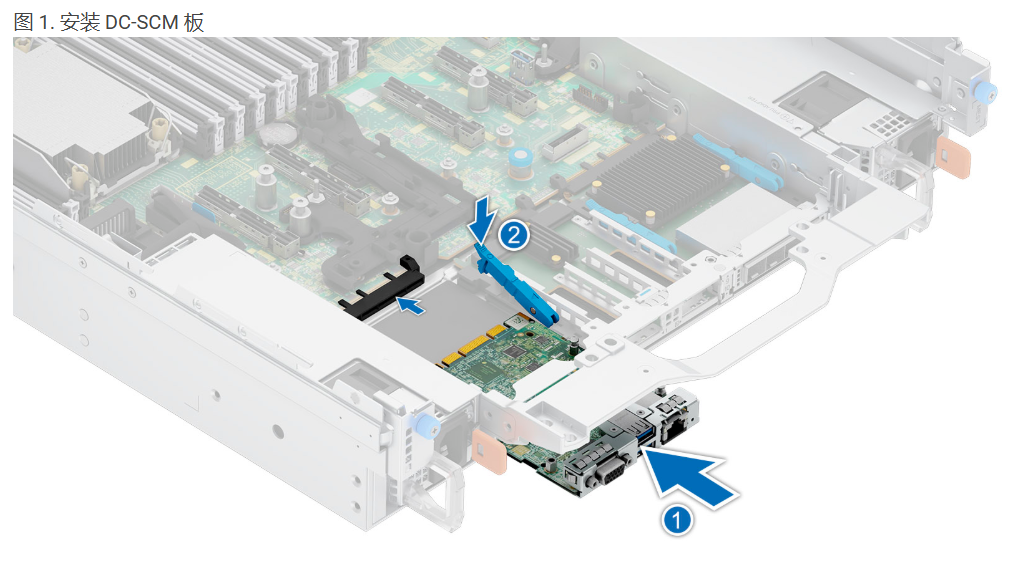 图 1. 安装 DC-SCM 板

2

1